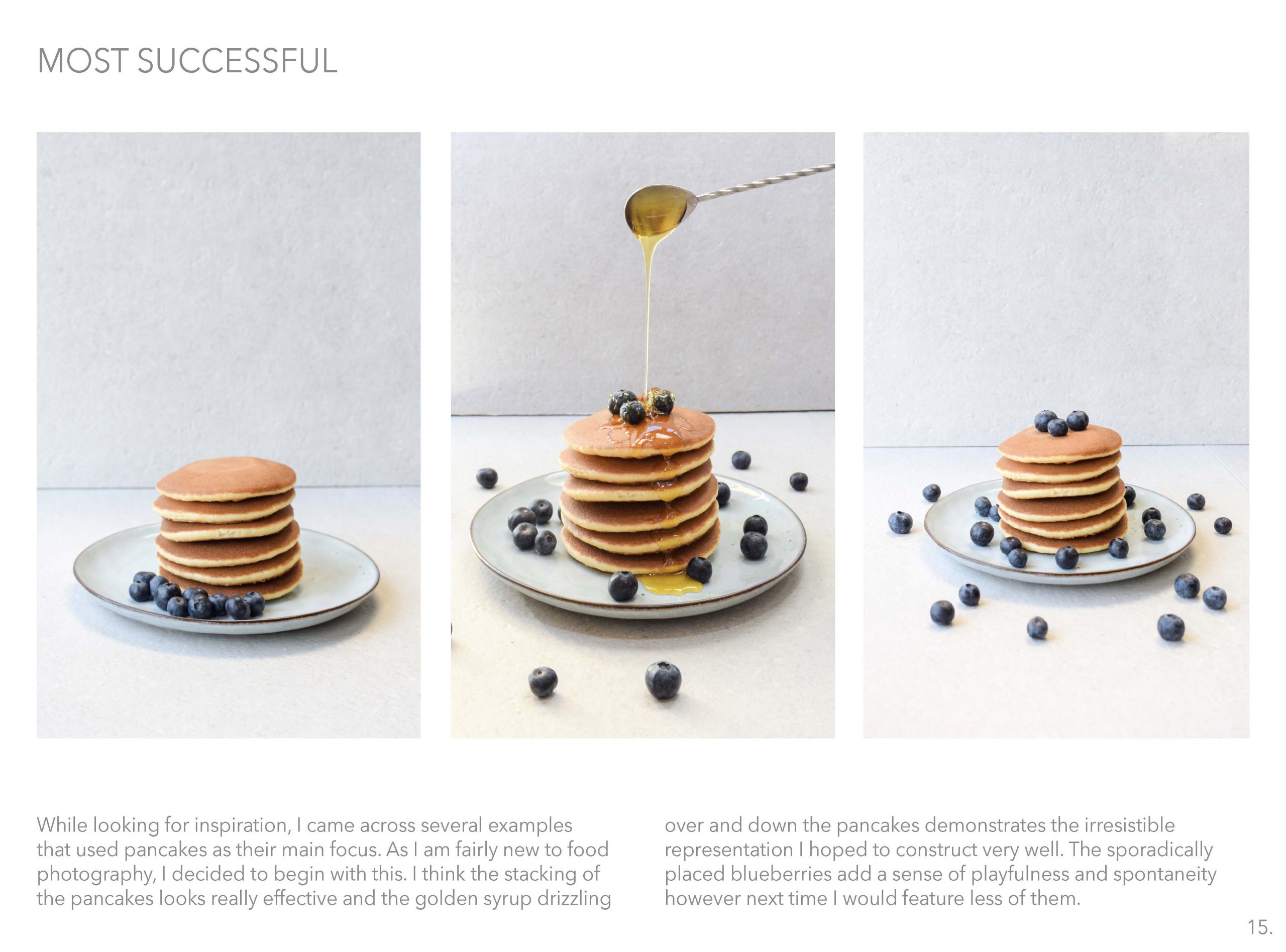 MOST SUCCESSFUL

While looking for inspiration, I came across several examples that used pancakes as their main focus. As I am fairly new to food photography, I decided to begin with this. I think the stacking of the pancakes looks really effective and the golden syrup drizzling over and down the pancakes demonstrates the irresistible representation I hoped to construct very well. The sporadically placed blueberries add a sense of playfulness and spontaneity however next time I would feature less of them.

15.