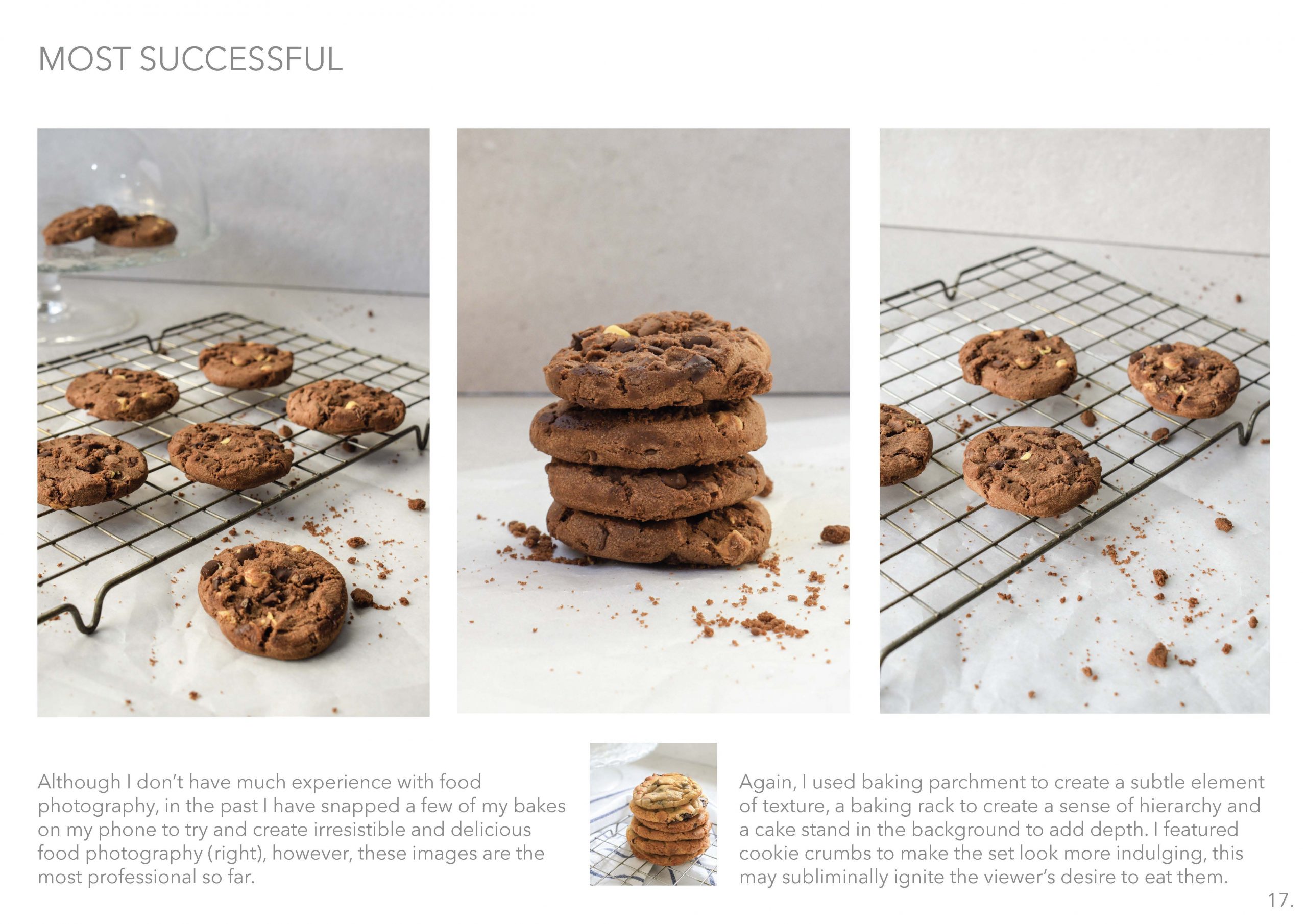 MOST SUCCESSFUL

Although I don't have much experience with food photography, in the past I have snapped a few of my bakes on my phone to try and create irresistible and delicious food photography (right), however, these images are the most professional so far.

Again, I used baking parchment to create a subtle element of texture, a baking rack to create a sense of hierarchy and a cake stand in the background to add depth. I featured cookie crumbs to make the set look more indulging, this may subliminally ignite the viewer's desire to eat them.

17.