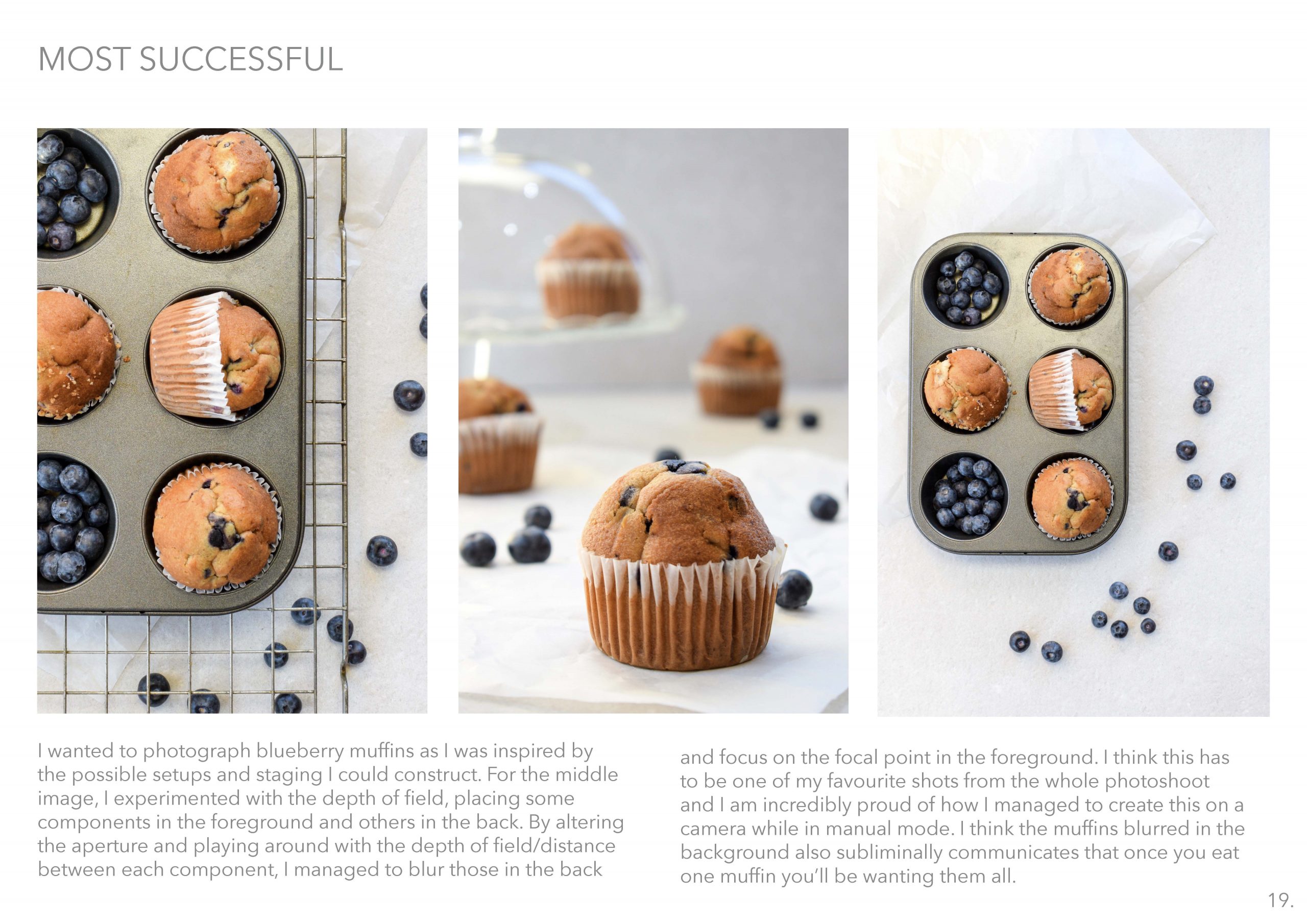 MOST SUCCESSFUL

I wanted to photograph blueberry muffins as I was inspired by the possible setups and staging I could construct. For the middle image, I experimented with the depth of field, placing some components in the foreground and others in the back. By altering the aperture and playing around with the depth of field/distance between each component, I managed to blur those in the back

and focus on the focal point in the foreground. I think this has to be one of my favourite shots from the whole photoshoot and I am incredibly proud of how I managed to create this on a camera while in manual mode. I think the muffins blurred in the background also subliminally communicates that once you eat one muffin you'll be wanting them all.

19.