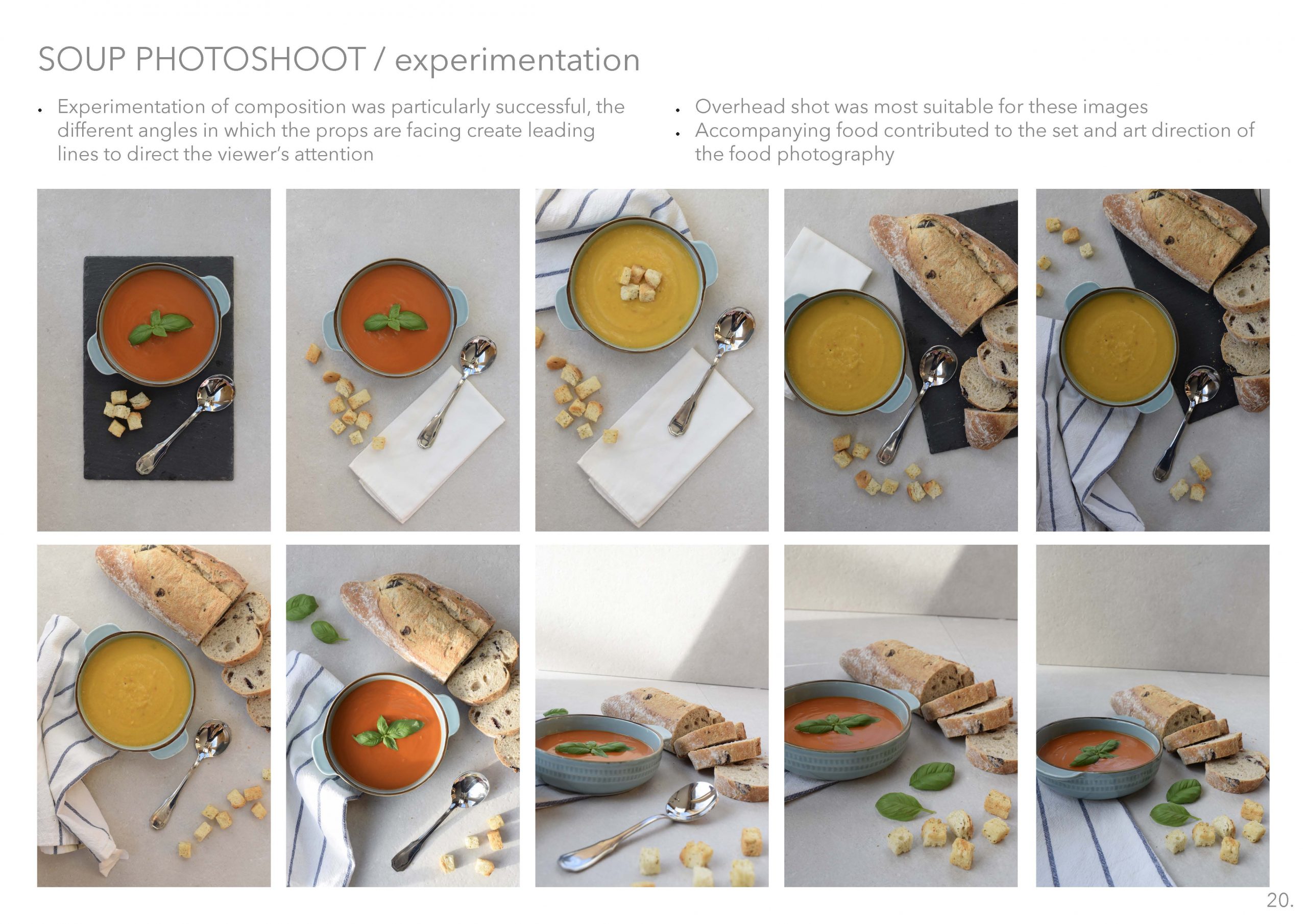 SOUP PHOTOSHOOT / experimentation

• Experimentation of composition was particularly successful, the different angles in which the props are facing create leading lines to direct the viewer's attention

• Overhead shot was most suitable for these images
• Accompanying food contributed to the set and art direction of the food photography

20.